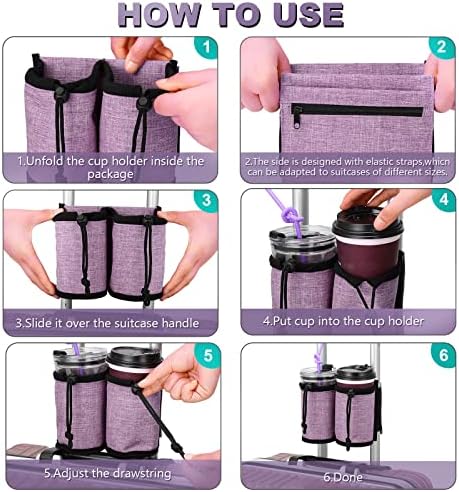 HOW TO USE

1

1.Unfold the cup holder inside the package

2

2.The side is designed with elastic straps,whicn can be adapted to suitcases of different sizes.

3

3.Slide it over the suitcase handle

4

4.Put cup into the cup holder

5

5.Adjust the drawstring

6

6.Done